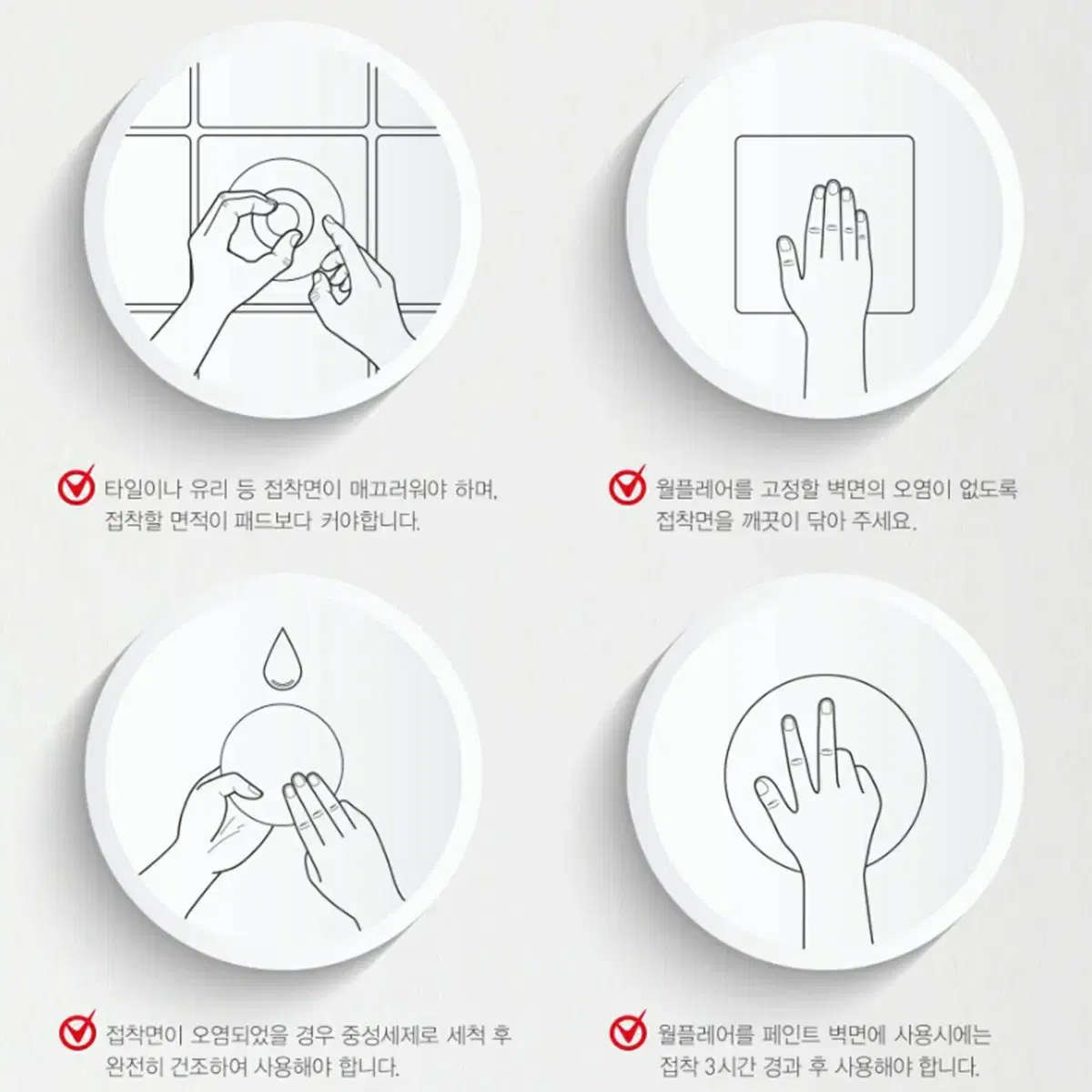 타일이나 유리 등 접착면이 매끄러워야 하며, 접착할 면적이 패드보다 커야합니다.

월플레어를 고정할 벽면의 오염이 없도록 접착면을 깨끗이 닦아 주세요.

접착면이 오염되었을 경우 중성세제로 세척 후 완전히 건조하여 사용해야 합니다.

월플레어를 페인트 벽면에 사용시에는 접착 3시간 경과 후 사용해야 합니다.